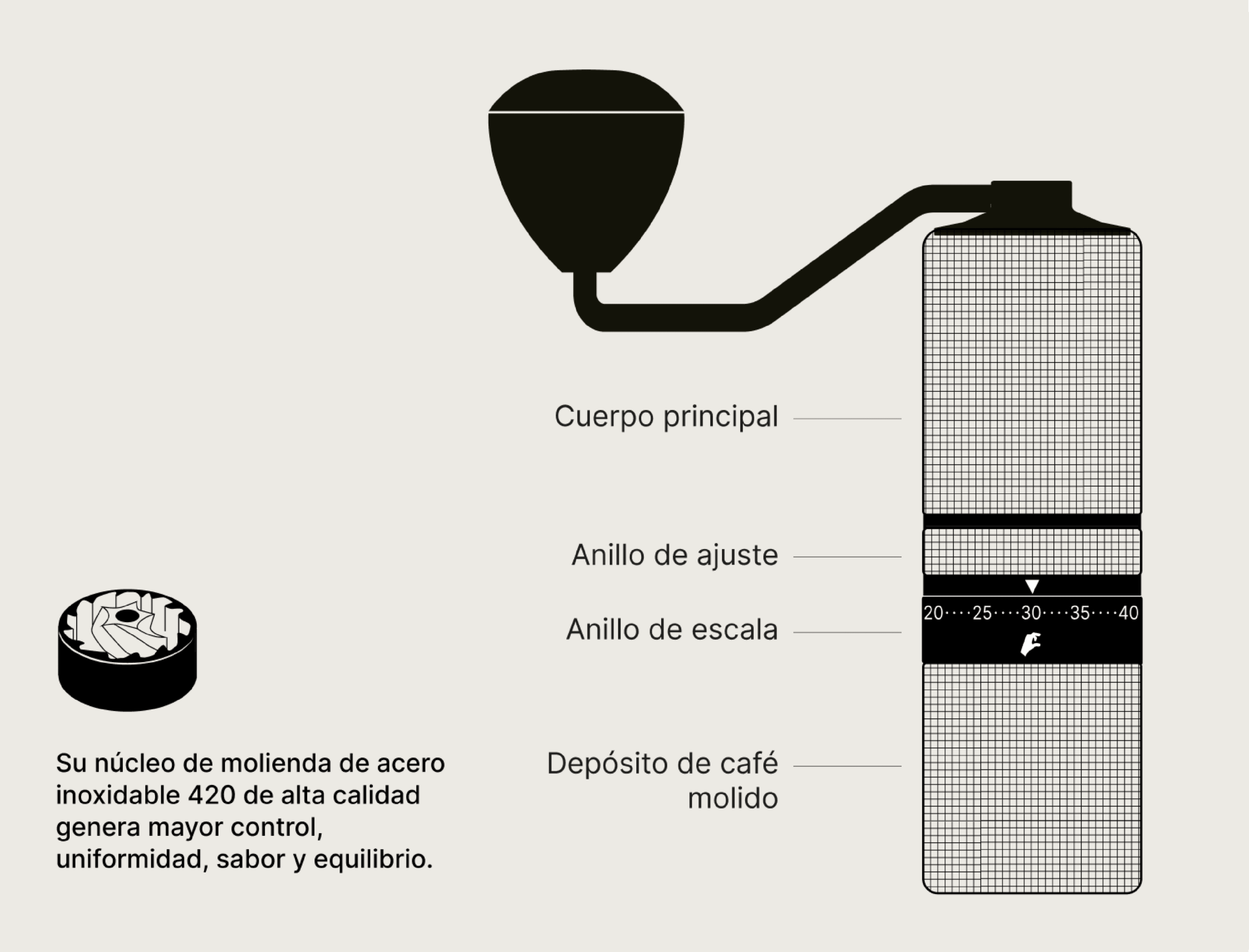 Cuerpo principal

Anillo de ajuste

Anillo de escala

20····25····30····35····40

Depósito de café molido

Su núcleo de molienda de acero inoxidable 420 de alta calidad genera mayor control, uniformidad, sabor y equilibrio.